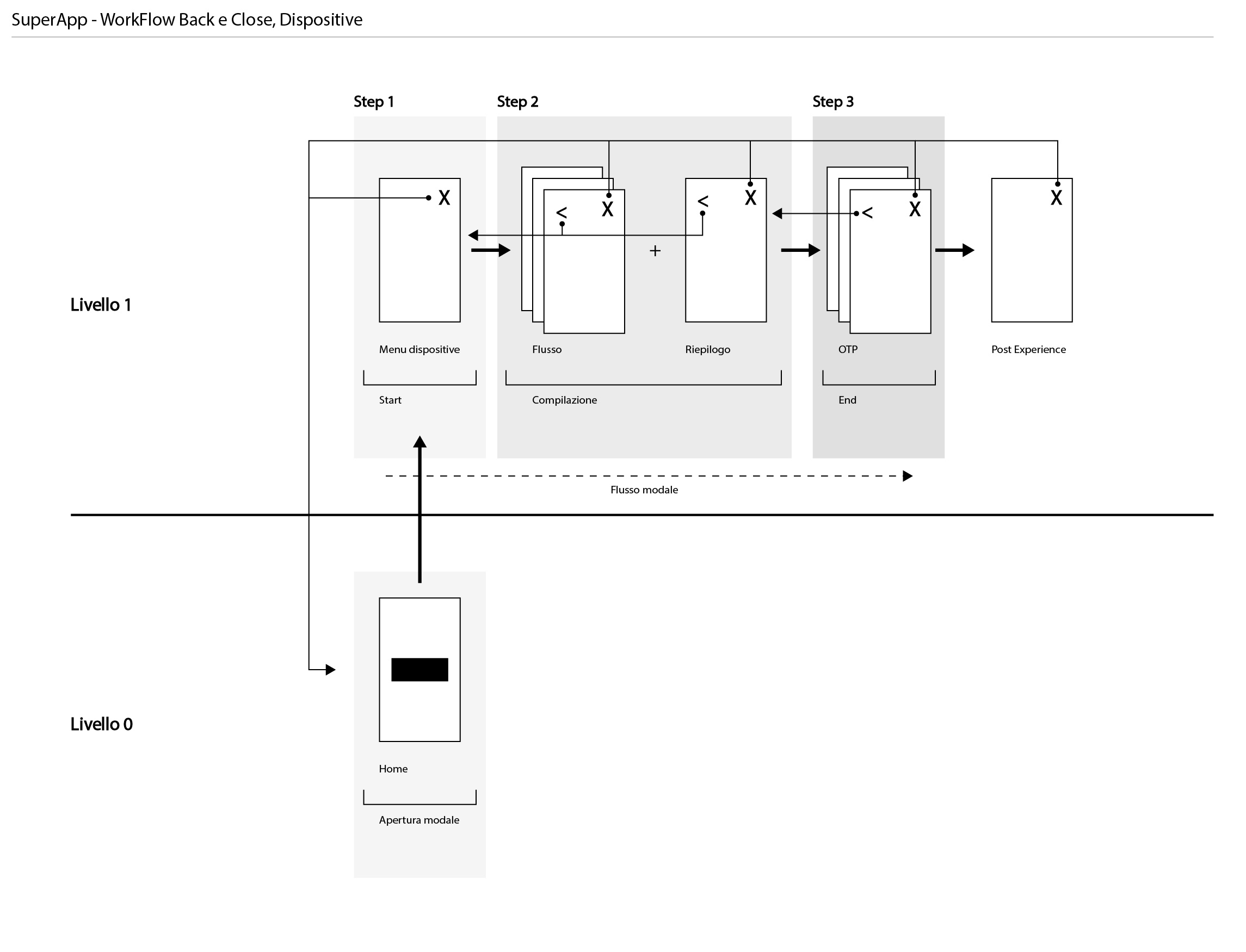 SuperApp - WorkFlow Back e Close, Dispositive

Step 1

Step 2

Step 3

Livello 1

X

<

X

+

<

X

<

X

X

Menu dispositive

Flusso

Riepilogo

OTP

Post Experience

Start

Compilazione

End

Flusso modale

Livello 0

Home

Apertura modale